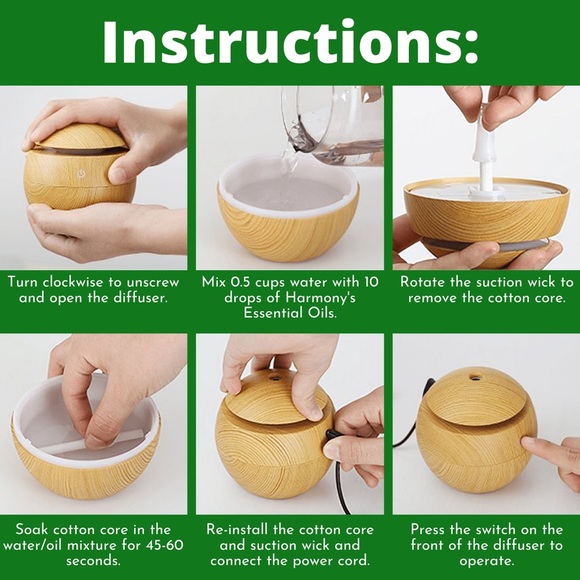 Instructions:

Turn clockwise to unscrew and open the diffuser.

Mix 0.5 cups water with 10 drops of Harmony's Essential Oils.

Rotate the suction wick to remove the cotton core.

Soak cotton core in the water/oil mixture for 45-60 seconds.

Re-install the cotton core and suction wick and connect the power cord.

Press the switch on the front of the diffuser to operate.